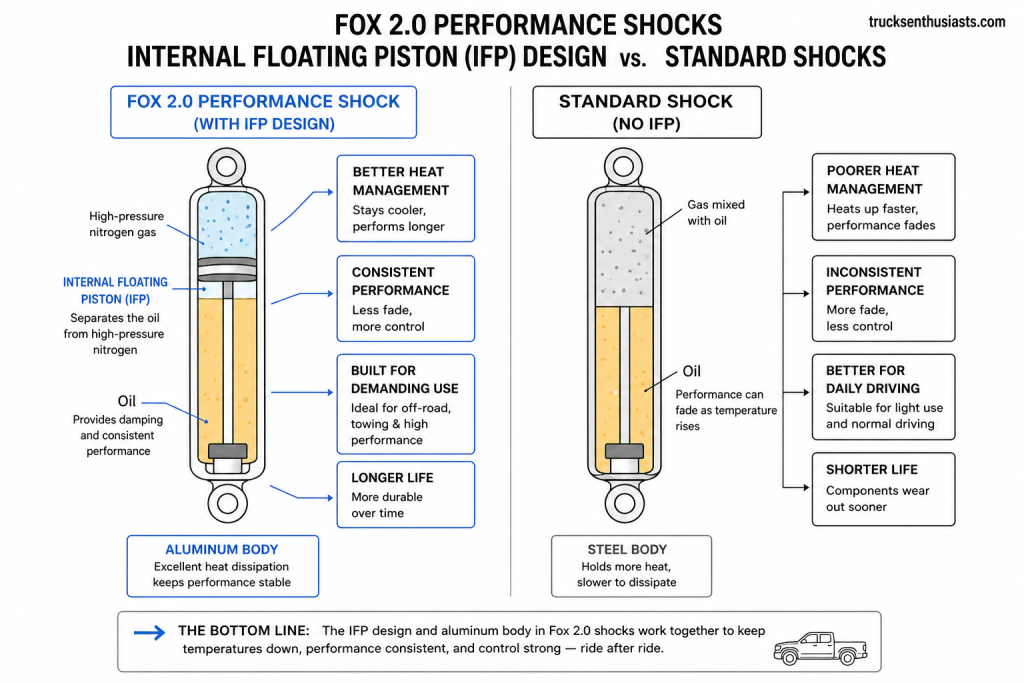 FOX 2.0 PERFORMANCE SHOCKS
INTERNAL FLOATING PISTON (IFP) DESIGN vs. STANDARD SHOCKS

trucksenthusiasts.com

FOX 2.0 PERFORMANCE SHOCK
(WITH IFP DESIGN)

High-pressure nitrogen gas

INTERNAL FLOATING PISTON (IFP)
Separates the oil from high-pressure nitrogen

Oil
Provides damping and consistent performance

BETTER HEAT MANAGEMENT
Stays cooler, performs longer

CONSISTENT PERFORMANCE
Less fade, more control

BUILT FOR DEMANDING USE
Ideal for off-road, towing & high performance

LONGER LIFE
More durable over time

ALUMINUM BODY
Excellent heat dissipation keeps performance stable

STANDARD SHOCK
(NO IFP)

Gas mixed with oil

Oil
Performance can fade as temperature rises

POORER HEAT MANAGEMENT
Heats up faster, performance fades

INCONSISTENT PERFORMANCE
More fade, less control

BETTER FOR DAILY DRIVING
Suitable for light use and normal driving

SHORTER LIFE
Components wear out sooner

STEEL BODY
Holds more heat, slower to dissipate

THE BOTTOM LINE: The IFP design and aluminum body in Fox 2.0 shocks work together to keep temperatures down, performance consistent, and control strong — ride after ride.