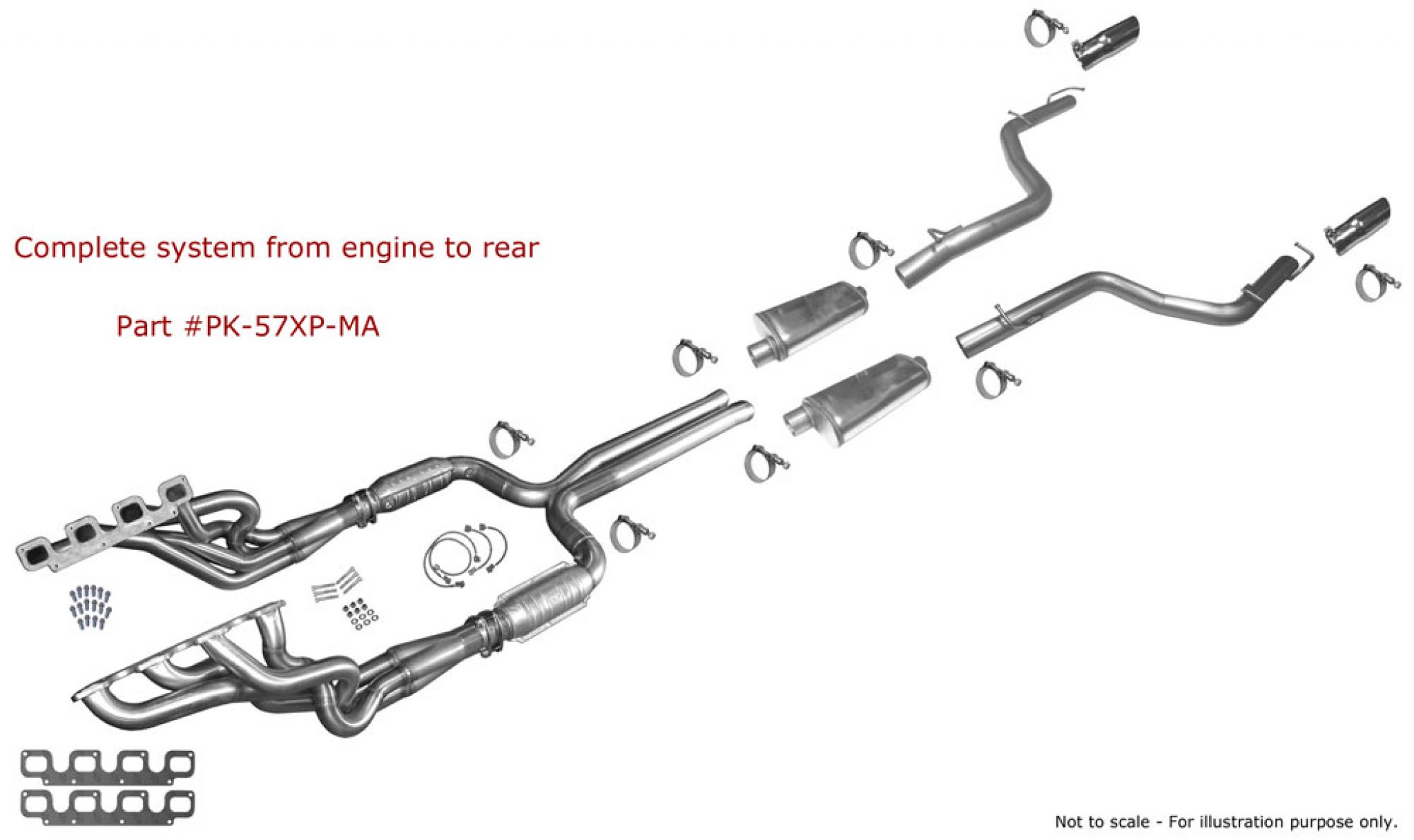 Complete system from engine to rear

Part #PK-57XP-MA

Not to scale - For illustration purpose only.